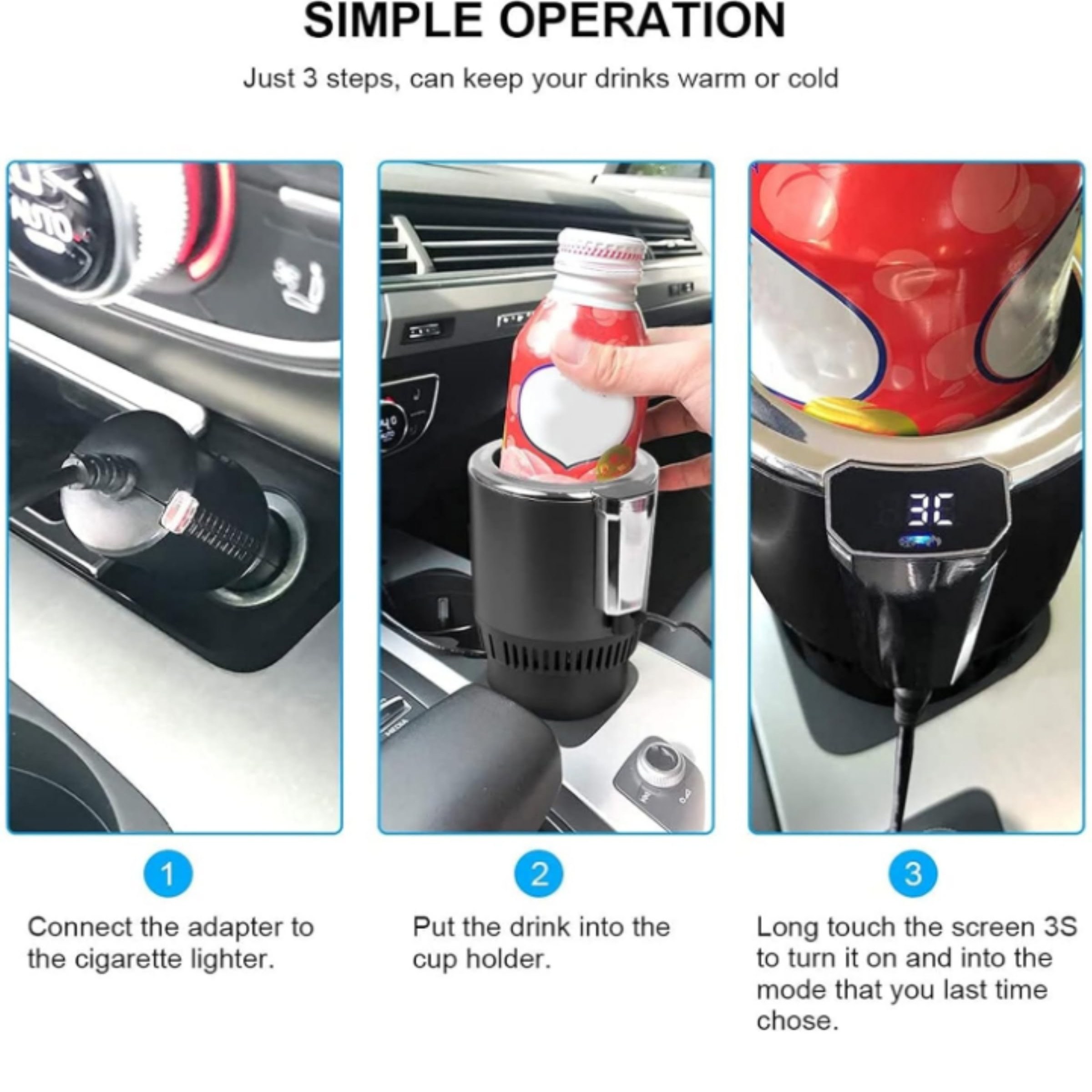 SIMPLE OPERATION

Just 3 steps, can keep your drinks warm or cold

AUTO

3C

1

Connect the adapter to the cigarette lighter.

2

Put the drink into the cup holder.

3

Long touch the screen 3S to turn it on and into the mode that you last time chose.